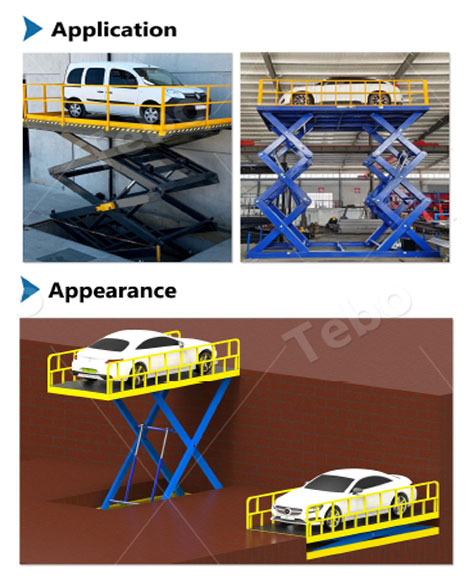 Application

Appearance

Tebo